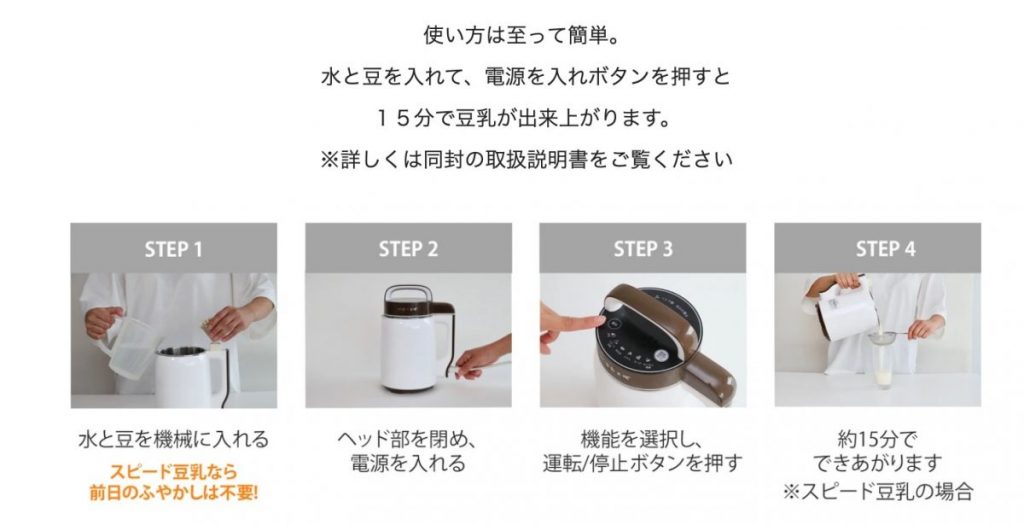 使い方は至って簡単。
水と豆を入れて、電源を入れボタンを押すと
１５分で豆乳が出来上がります。
※詳しくは同封の取扱説明書をご覧ください

STEP 1

水と豆を機械に入れる

スピード豆乳なら
前日のふやかしは不要!

STEP 2

ヘッド部を閉め、
電源を入れる

STEP 3

機能を選択し、
運転/停止ボタンを押す

STEP 4

約15分で
できあがります
※スピード豆乳の場合